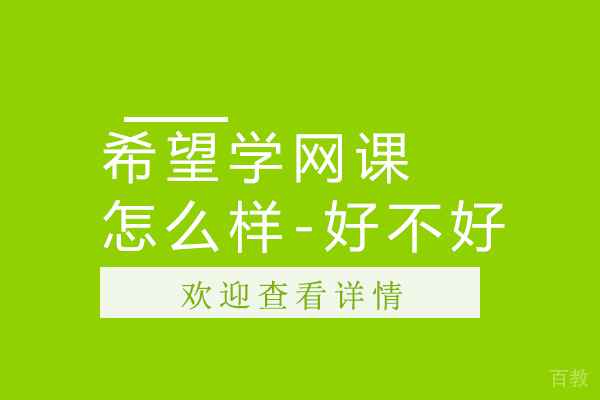 希望学网课
怎么样-好不好

欢迎查看详情

百教