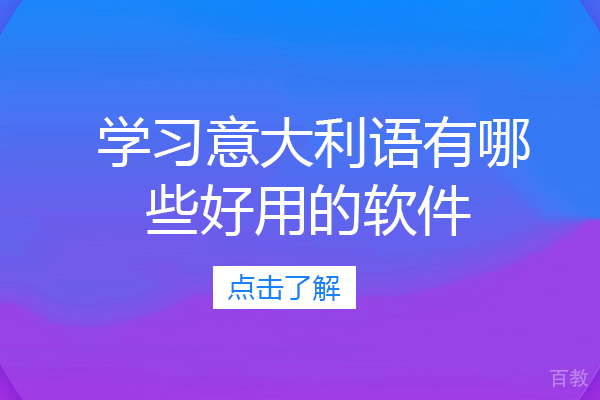 学习意大利语有哪些好用的软件

点击了解

百教