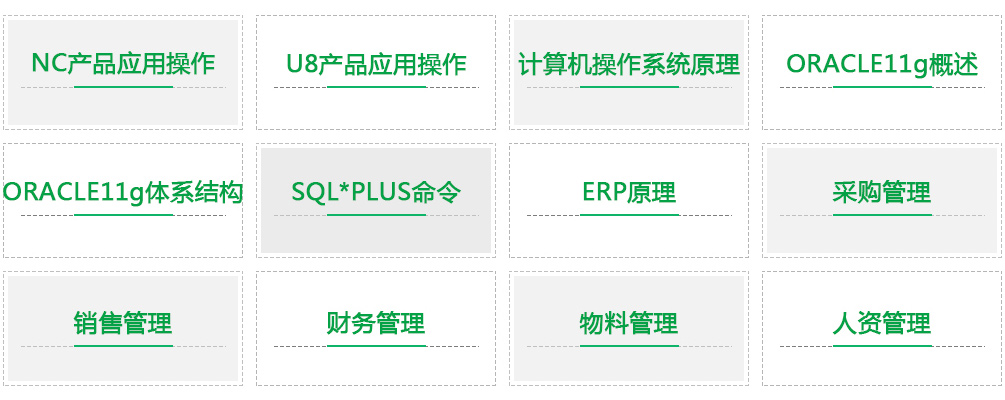 NC产品应用操作

U8产品应用操作

计算机操作系统原理

ORACLE11g概述

ORACLE11g体系结构

SQL*PLUS命令

ERP原理

采购管理

销售管理

财务管理

物料管理

人资管理